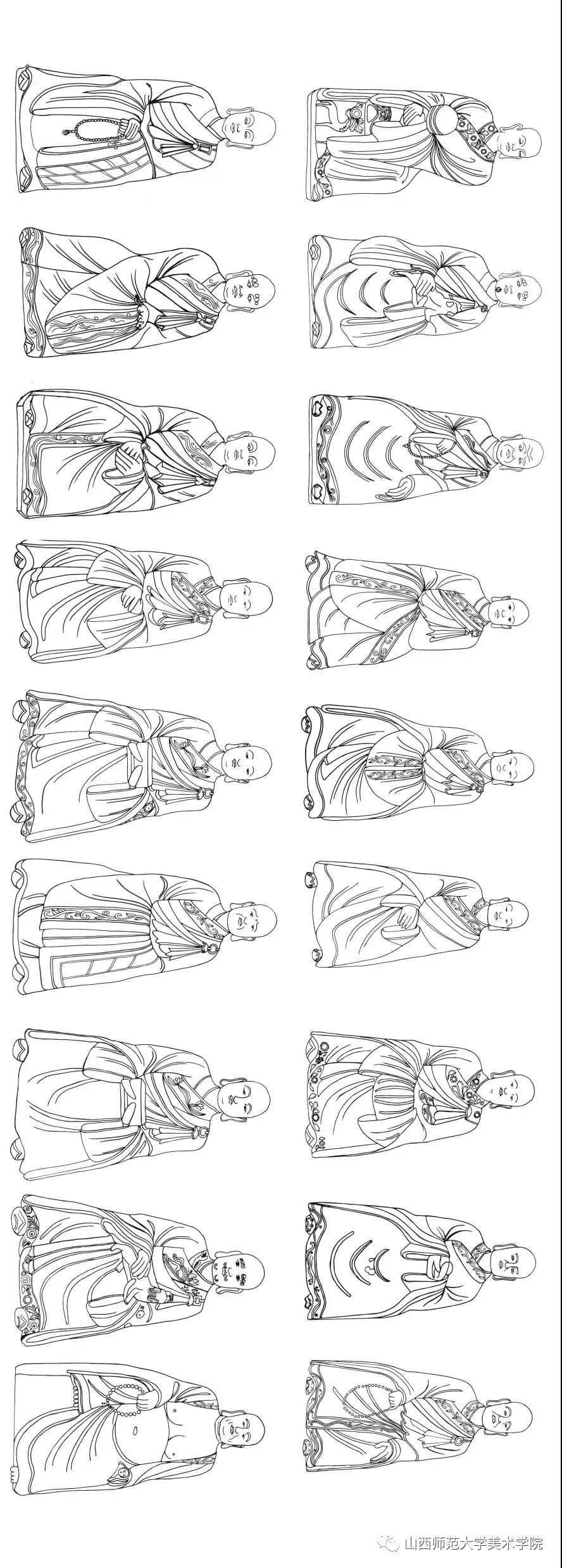 山西师范大学美术学院